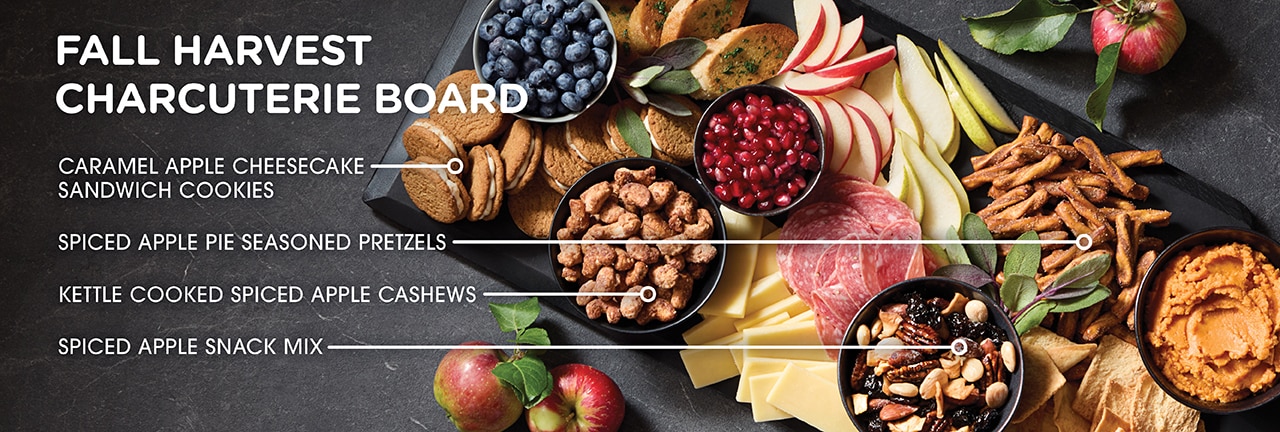 FALL HARVEST CHARCUTERIE BOARD

CARAMEL APPLE CHEESECAKE SANDWICH COOKIES

SPICED APPLE PIE SEASONED PRETZELS

KETTLE COOKED SPICED APPLE CASHEWS

SPICED APPLE SNACK MIX